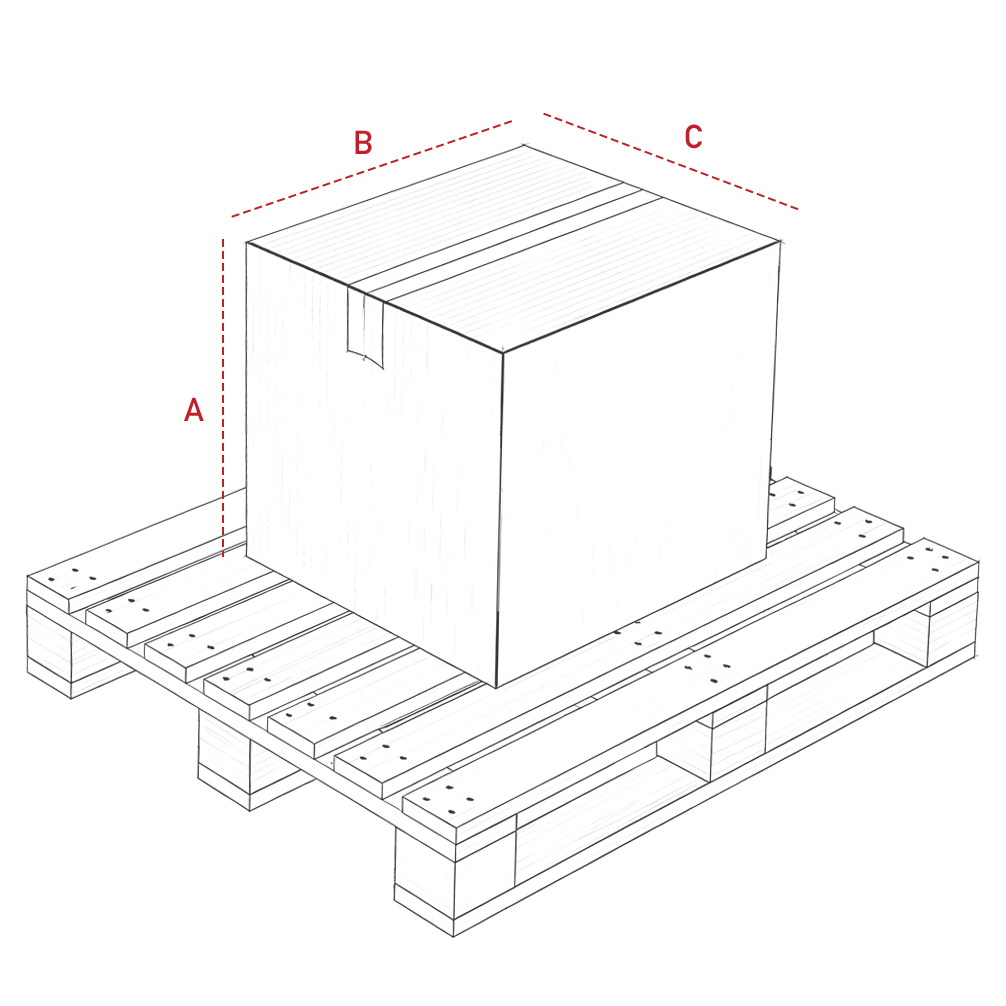 B

C

A