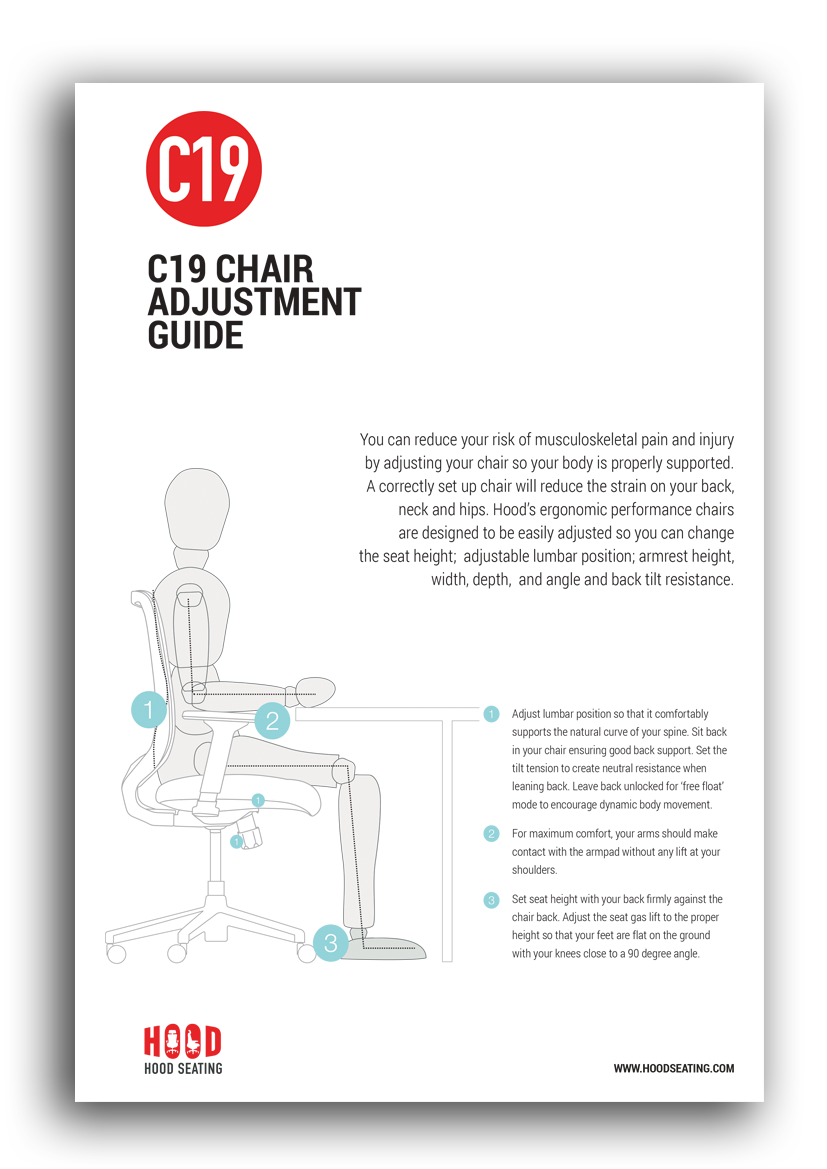 C19

C19 CHAIR ADJUSTMENT GUIDE

You can reduce your risk of musculoskeletal pain and injury by adjusting your chair so your body is properly supported. A correctly set up chair will reduce the strain on your back, neck and hips. Hood's ergonomic performance chairs are designed to be easily adjusted so you can change the seat height; adjustable lumbar position; armrest height, width, depth, and angle and back tilt resistance.

1

2

1

1

3

1 Adjust lumbar position so that it comfortably supports the natural curve of your spine. Sit back in your chair ensuring good back support. Set the tilt tension to create neutral resistance when leaning back. Leave back unlocked for 'free float' mode to encourage dynamic body movement.

2 For maximum comfort, your arms should make contact with the armpad without any lift at your shoulders.

3 Set seat height with your back firmly against the chair back. Adjust the seat gas lift to the proper height so that your feet are flat on the ground with your knees close to a 90 degree angle.

HOOD
HOOD SEATING

WWW.HOODSEATING.COM