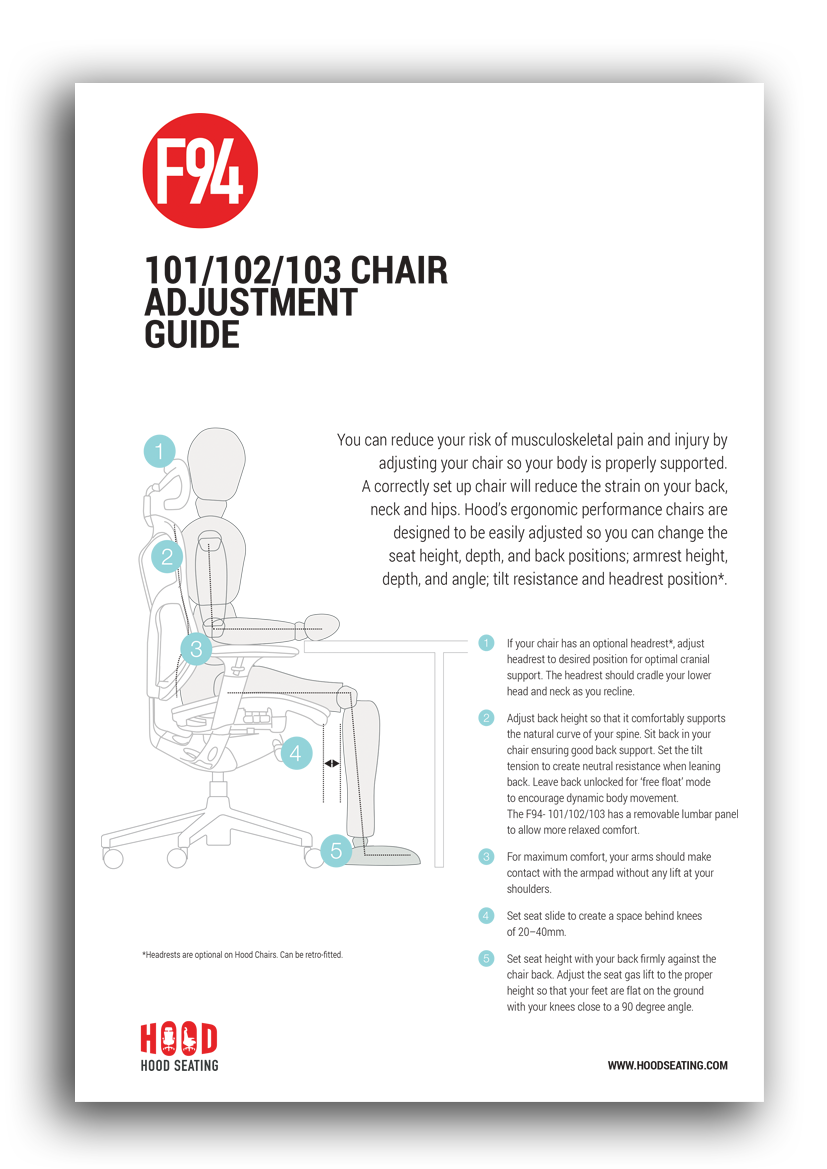 F94

101/102/103 CHAIR ADJUSTMENT GUIDE

You can reduce your risk of musculoskeletal pain and injury by adjusting your chair so your body is properly supported. A correctly set up chair will reduce the strain on your back, neck and hips. Hood's ergonomic performance chairs are designed to be easily adjusted so you can change the seat height, depth, and back positions; armrest height, depth, and angle; tilt resistance and headrest position*.

1
2
3
4
5

1 If your chair has an optional headrest*, adjust headrest to desired position for optimal cranial support. The headrest should cradle your lower head and neck as you recline.

2 Adjust back height so that it comfortably supports the natural curve of your spine. Sit back in your chair ensuring good back support. Set the tilt tension to create neutral resistance when leaning back. Leave back unlocked for 'free float' mode to encourage dynamic body movement.
The F94- 101/102/103 has a removable lumbar panel to allow more relaxed comfort.

3 For maximum comfort, your arms should make contact with the armpad without any lift at your shoulders.

4 Set seat slide to create a space behind knees of 20–40mm.

5 Set seat height with your back firmly against the chair back. Adjust the seat gas lift to the proper height so that your feet are flat on the ground with your knees close to a 90 degree angle.

*Headrests are optional on Hood Chairs. Can be retro-fitted.

HOOD
HOOD SEATING

WWW.HOODSEATING.COM