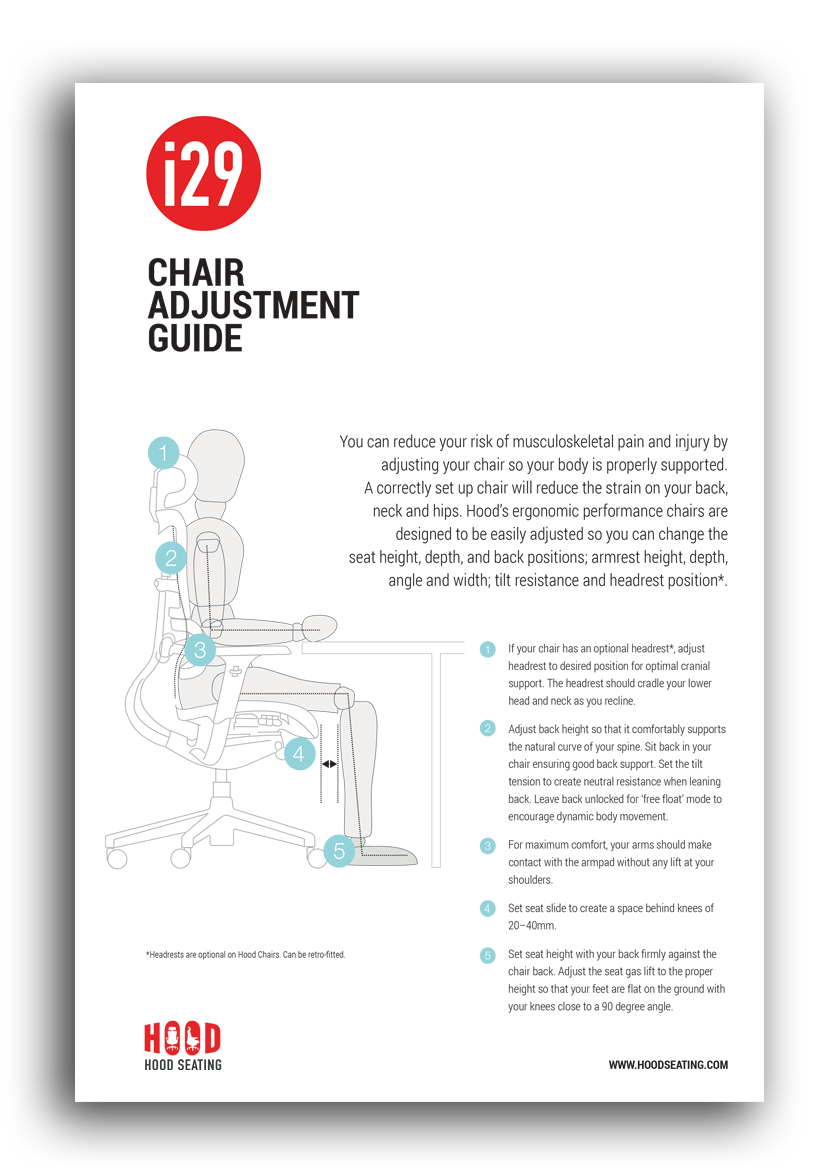 i29

CHAIR ADJUSTMENT GUIDE

You can reduce your risk of musculoskeletal pain and injury by adjusting your chair so your body is properly supported. A correctly set up chair will reduce the strain on your back, neck and hips. Hood's ergonomic performance chairs are designed to be easily adjusted so you can change the seat height, depth, and back positions; armrest height, depth, angle and width; tilt resistance and headrest position*.

1
2
3
4
5

1 If your chair has an optional headrest*, adjust headrest to desired position for optimal cranial support. The headrest should cradle your lower head and neck as you recline.

2 Adjust back height so that it comfortably supports the natural curve of your spine. Sit back in your chair ensuring good back support. Set the tilt tension to create neutral resistance when leaning back. Leave back unlocked for 'free float' mode to encourage dynamic body movement.

3 For maximum comfort, your arms should make contact with the armpad without any lift at your shoulders.

4 Set seat slide to create a space behind knees of 20–40mm.

5 Set seat height with your back firmly against the chair back. Adjust the seat gas lift to the proper height so that your feet are flat on the ground with your knees close to a 90 degree angle.

*Headrests are optional on Hood Chairs. Can be retro-fitted.

HOOD
HOOD SEATING

WWW.HOODSEATING.COM